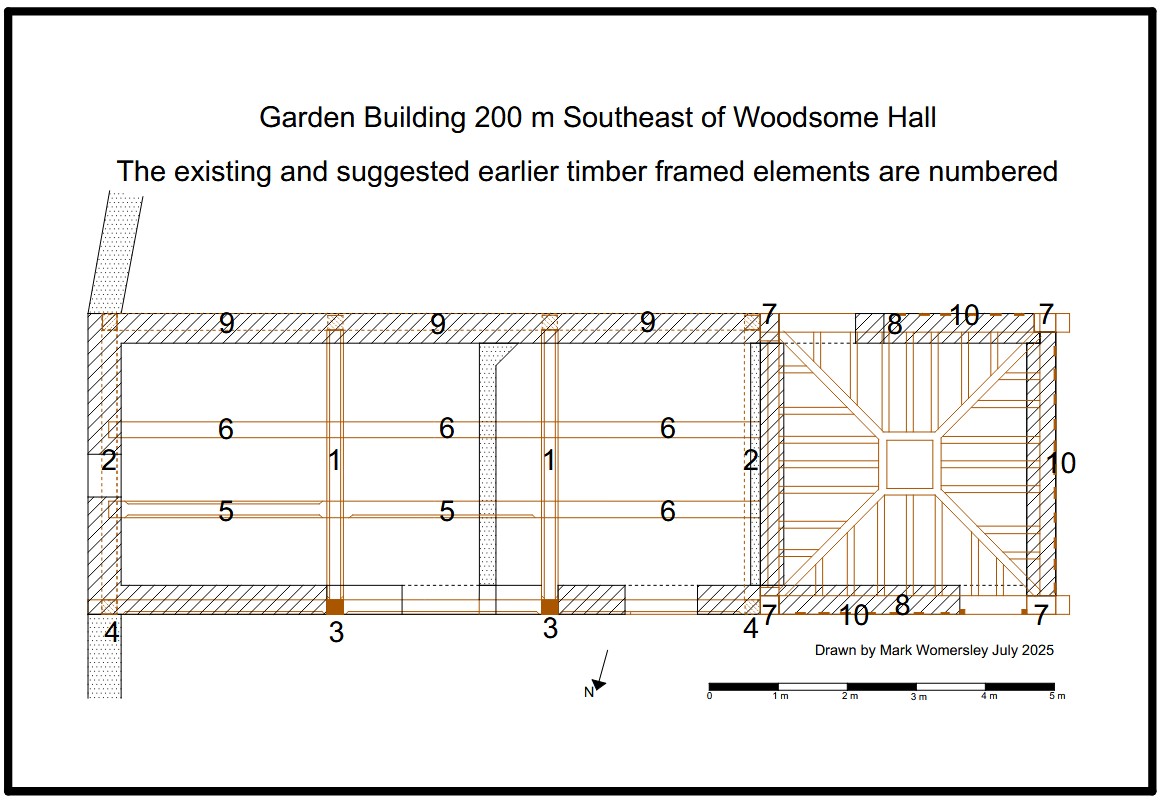 Garden Building 200 m Southeast of Woodsome Hall

The existing and suggested earlier timber framed elements are numbered

9 9 9 7 8 10 7

6 6 6

2 1 1 2 10

5 5 6

4 3 3 4 7 10 8 7

Drawn by Mark Womersley July 2025

N

0 1 m 2 m 3 m 4 m 5 m